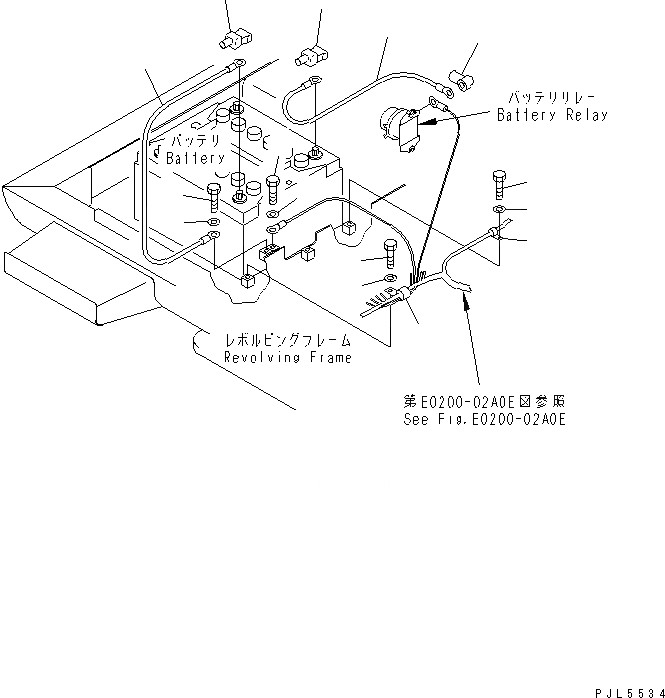 バッテリリレー
Battery Relay

バッテリ
Battery

レボルビングフレーム
Revolving Frame

第E0200-02A0E図参照
See Fig.E0200-02A0E

PJL5534