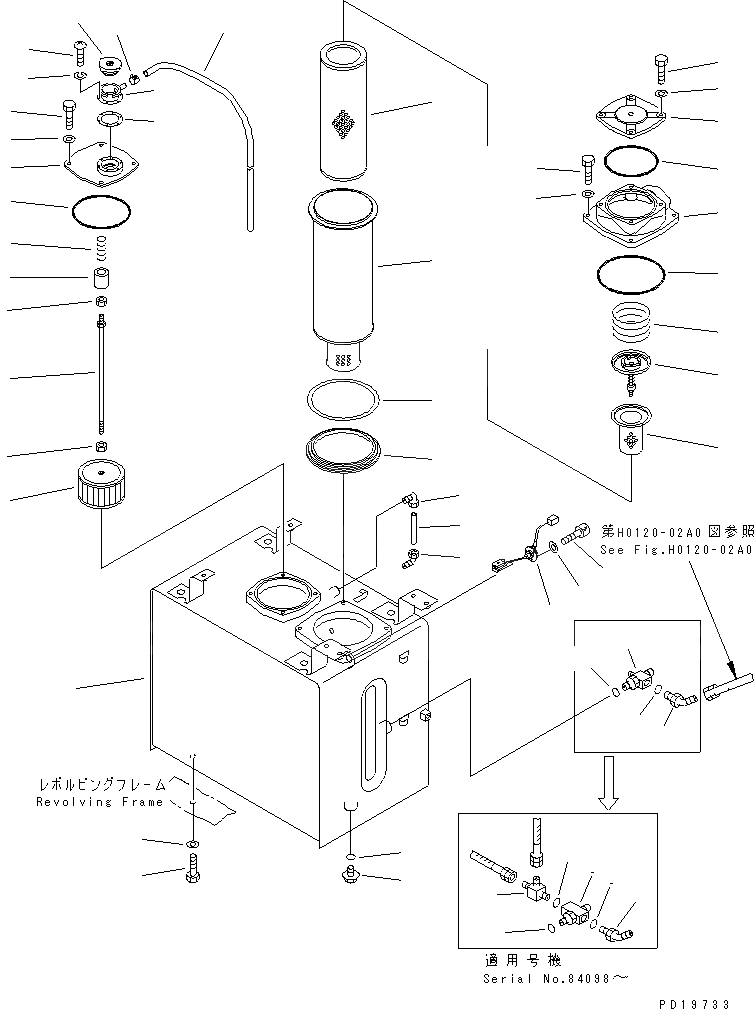 第H0120-02A0図参照
See Fig.H0120-02A0

レボルビングフレーム
Revolving Frame

適用号機
Serial No.84098～

PD19733