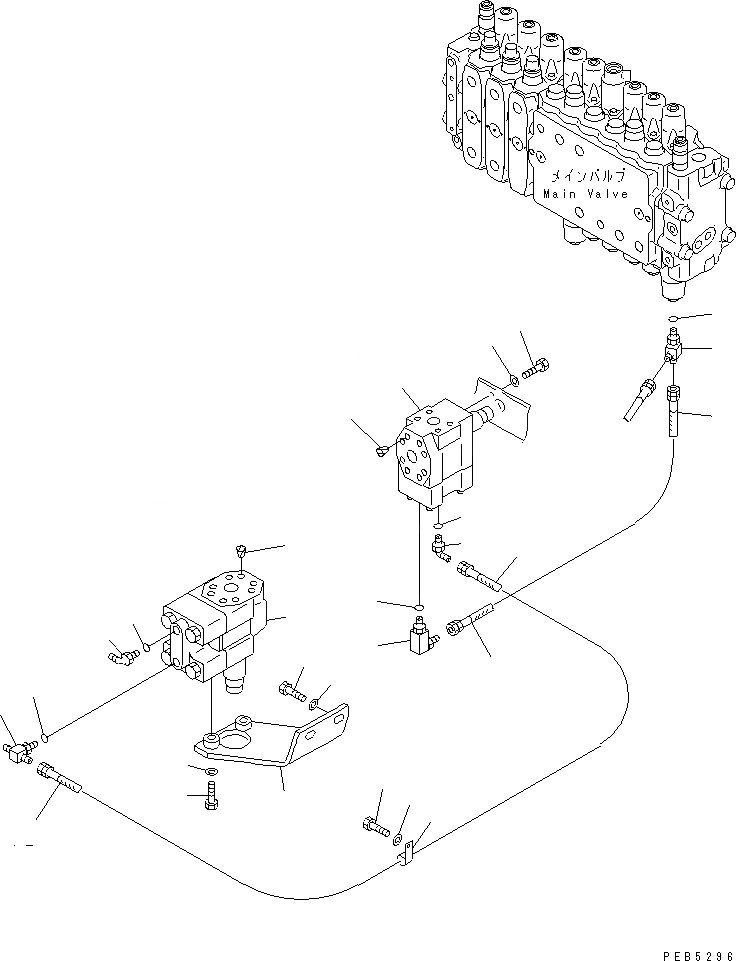 メインバルブ
Main Valve

PEB5296