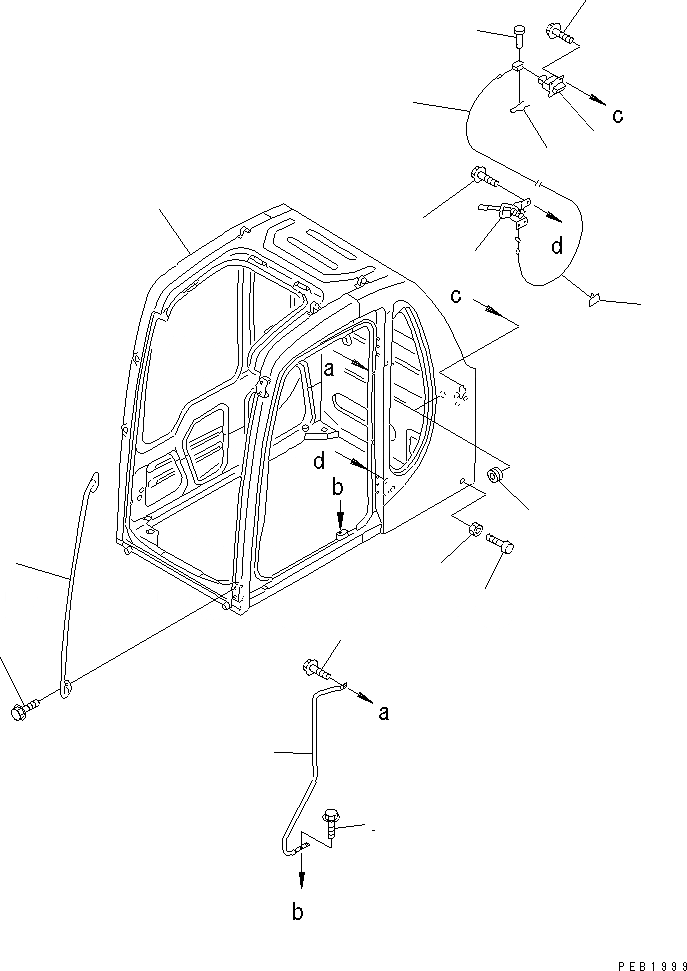 c
d
c
a
d
b
a
b
PEB1999