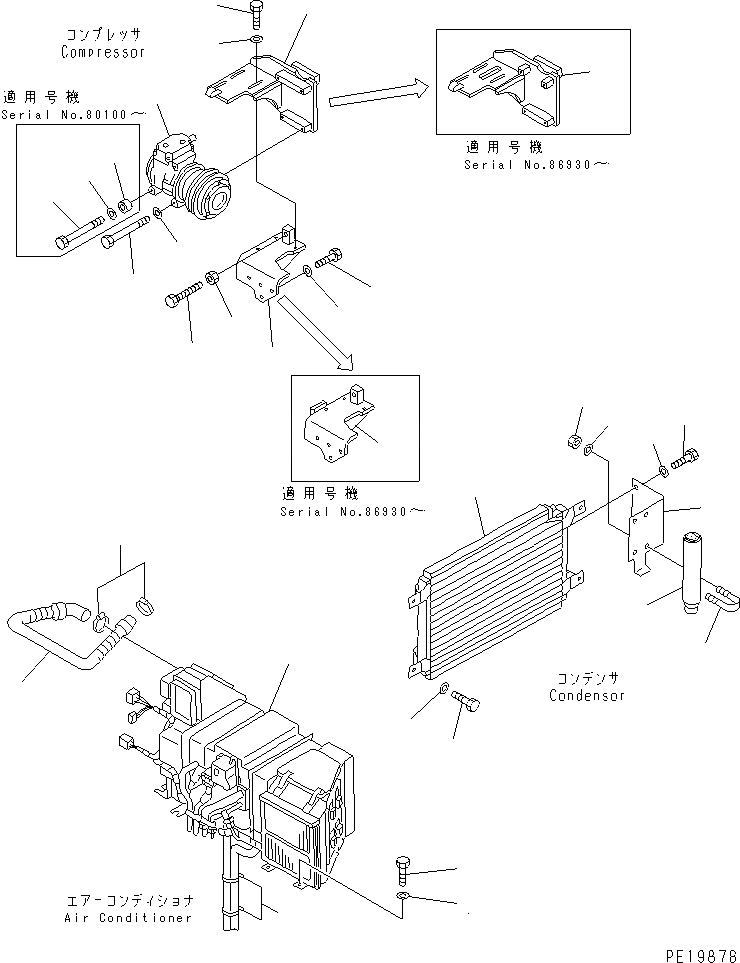 コンプレッサ
Compressor

適用号機
Serial No.80100～

適用号機
Serial No.86930～

適用号機
Serial No.86930～

コンデンサ
Condensor

エアーコンディショナ
Air Conditioner

PE19878