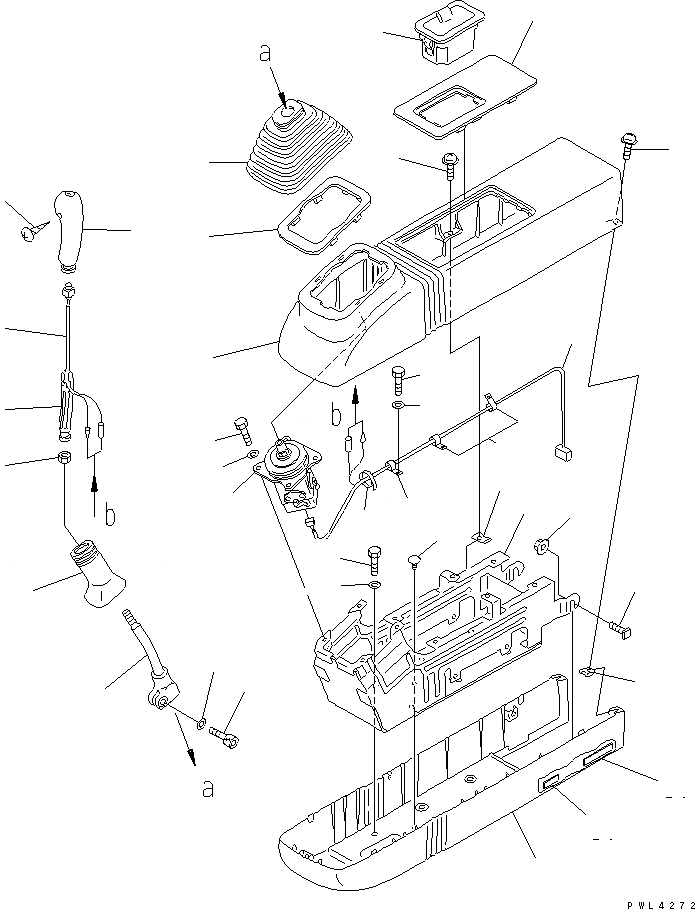 a

b

b

a

PWL4272