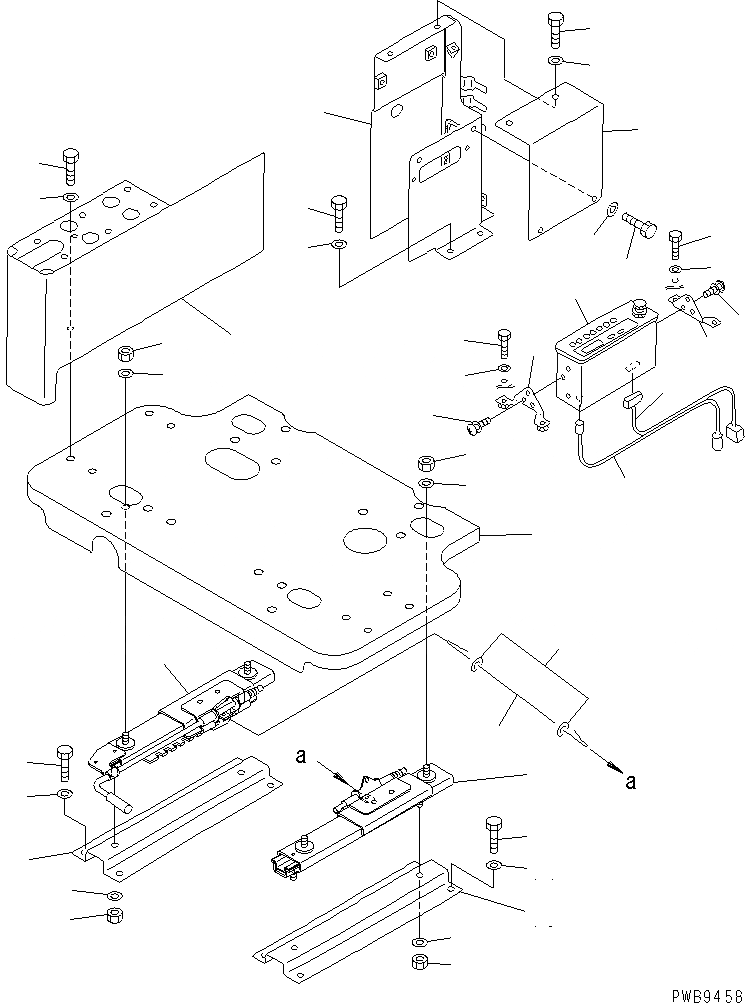 a

a

PWB9458