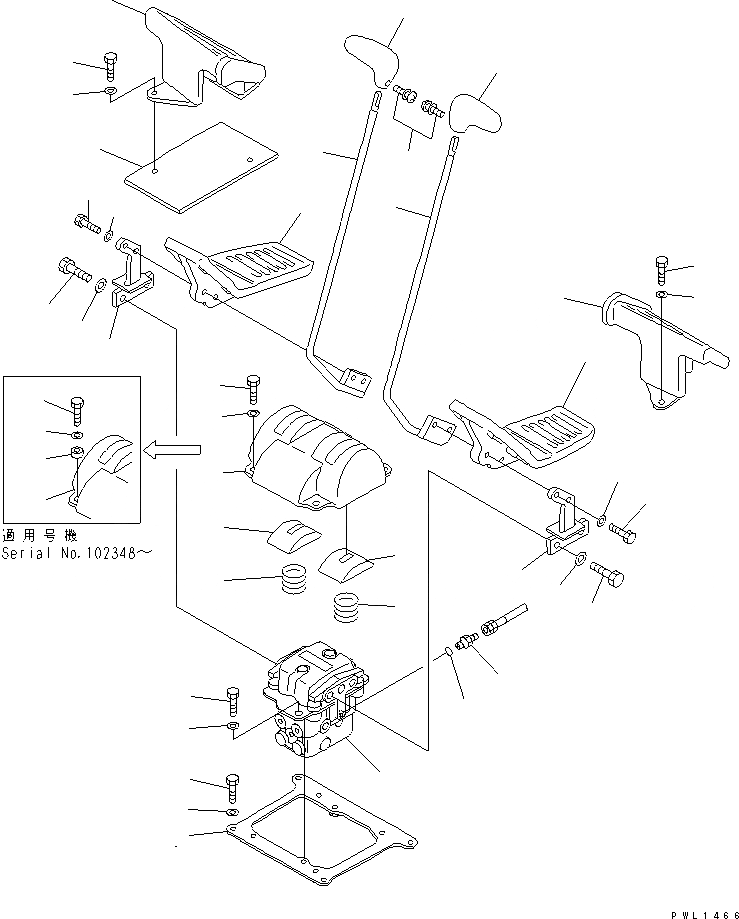 適用号機
Serial No.102348～

PWL1466