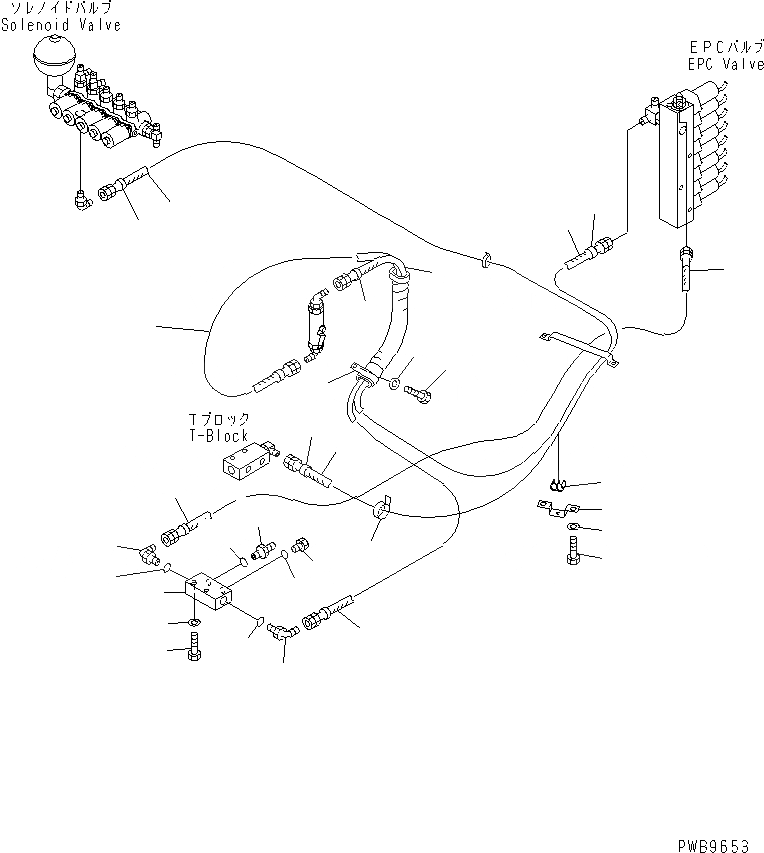 ソレノイドバルブ
Solenoid Valve

EPCバルブ
EPC Valve

Tブロック
T-Block

PWB9653