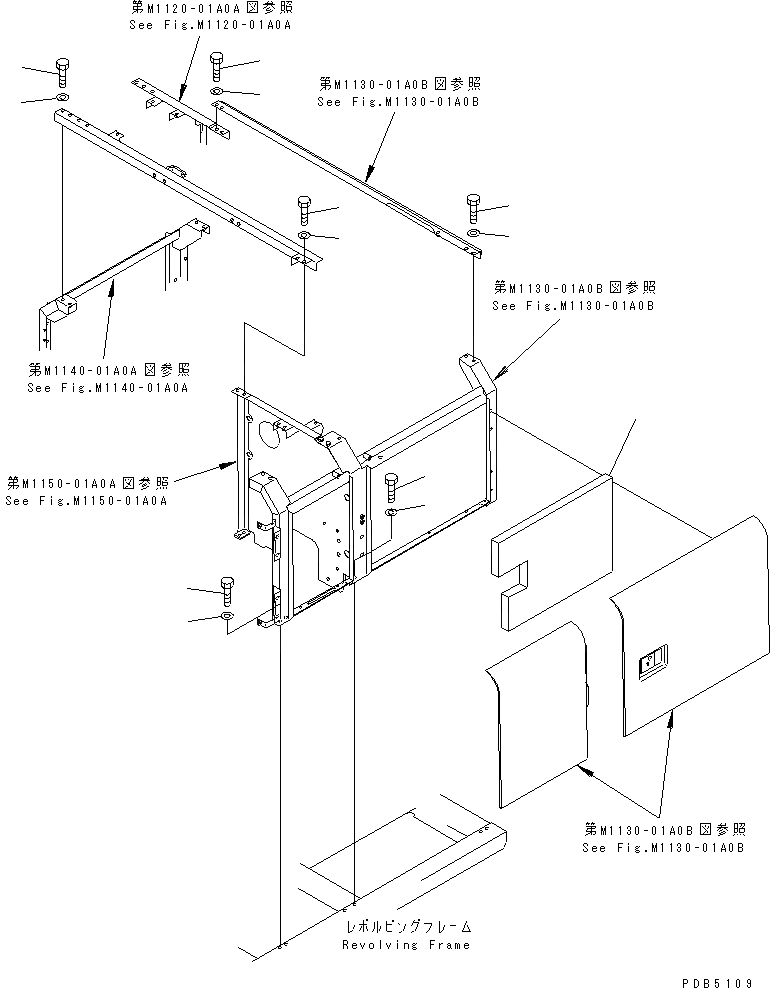 第M1120-01A0A図参照
See Fig.M1120-01A0A

第M1130-01A0B図参照
See Fig.M1130-01A0B

第M1130-01A0B図参照
See Fig.M1130-01A0B

第M1140-01A0A図参照
See Fig.M1140-01A0A

第M1150-01A0A図参照
See Fig.M1150-01A0A

第M1130-01A0B図参照
See Fig.M1130-01A0B

レボルビングフレーム
Revolving Frame

PDB5109