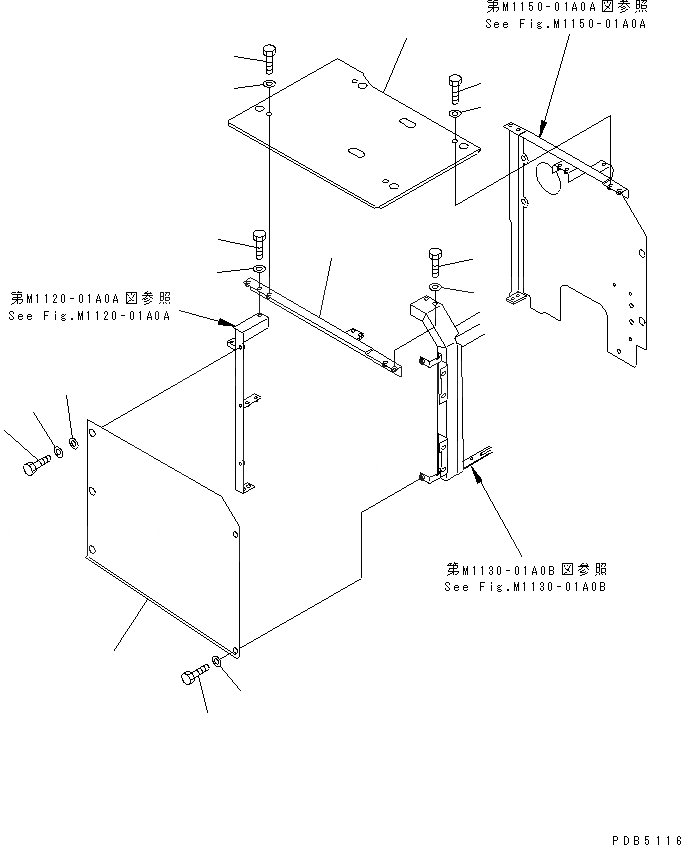 第M1150-01A0A図参照
See Fig.M1150-01A0A

第M1120-01A0A図参照
See Fig.M1120-01A0A

第M1130-01A0B図参照
See Fig.M1130-01A0B

PDB5116