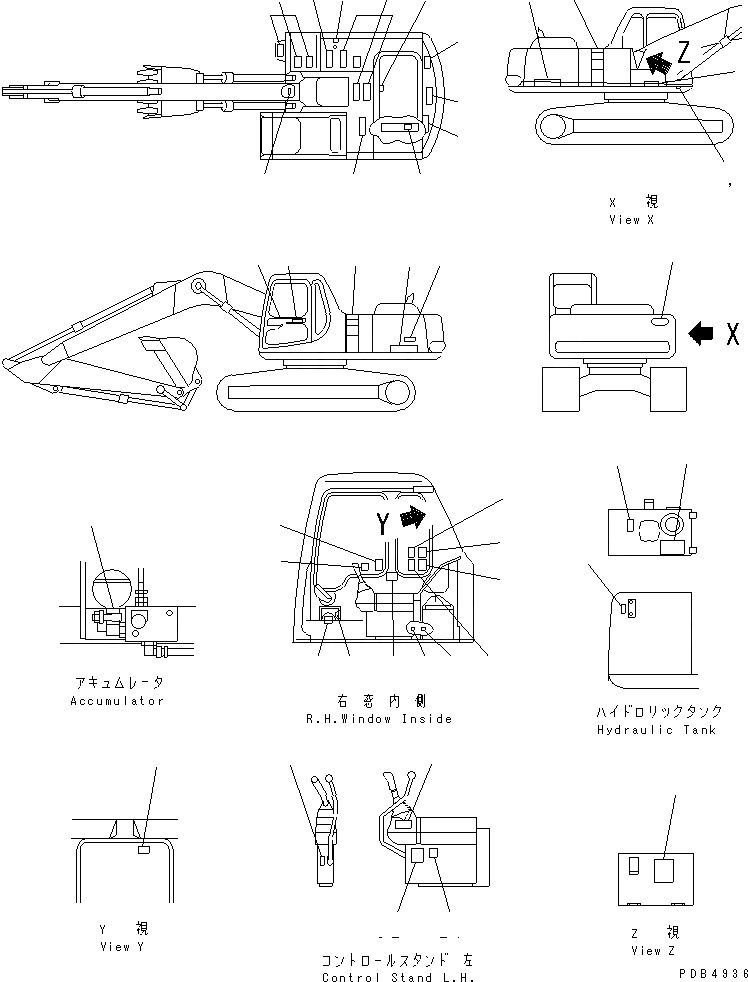 Z

X 視
View X

X

Y

アキュムレータ
Accumulator

右 窓 内 側
R.H.Window Inside

ハイドロリックタンク
Hydraulic Tank

Y 視
View Y

コントロールスタンド 左
Control Stand L.H.

Z 視
View Z

PDB4936