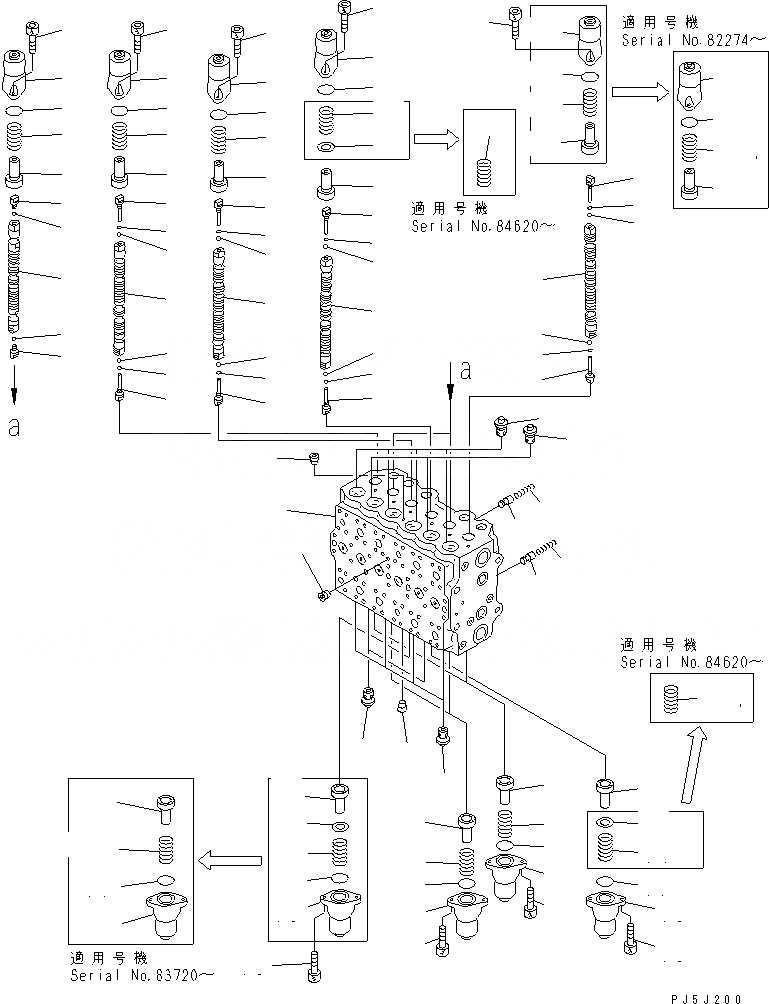 適用号機
Serial No.82274～

適用号機
Serial No.84620～

a

a

適用号機
Serial No.84620～

適用号機
Serial No.83720～

PJ5J200