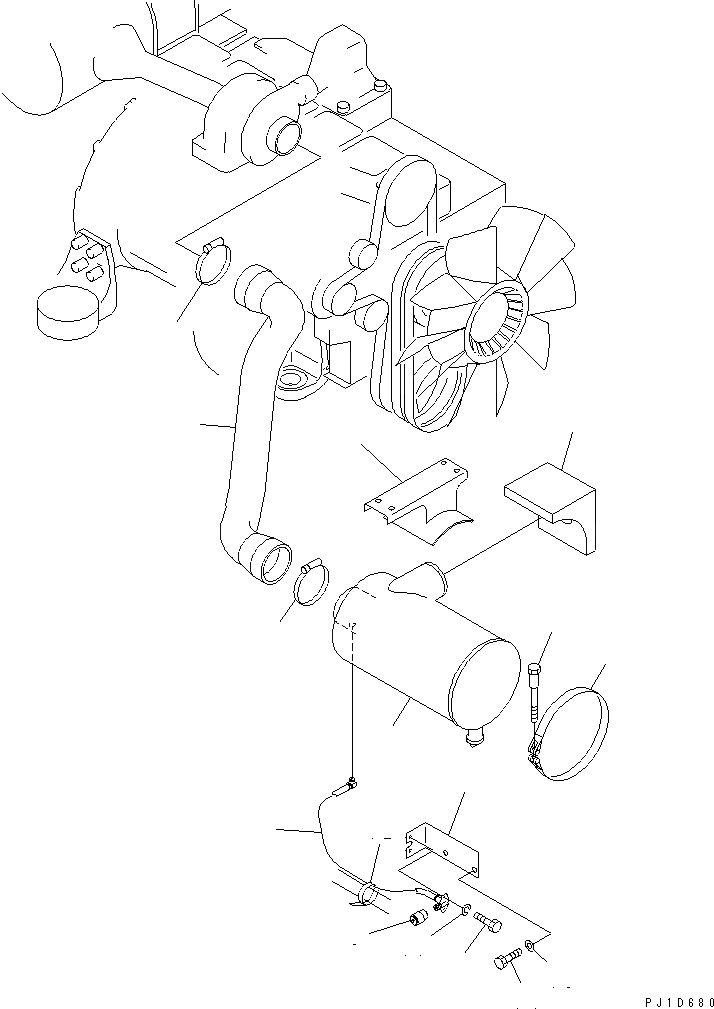 PJ1D680