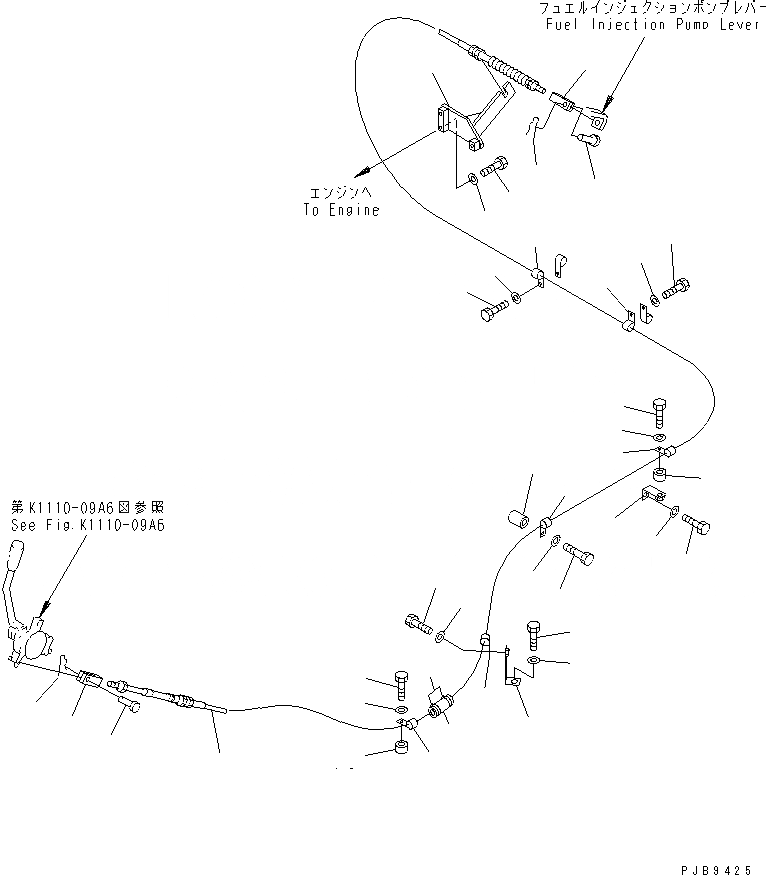 フュエルインジェクションポンプレバー
Fuel Injection Pump Lever

エンジンへ
To Engine

第K1110-09A6図参照
See Fig.K1110-09A6

PJB9425