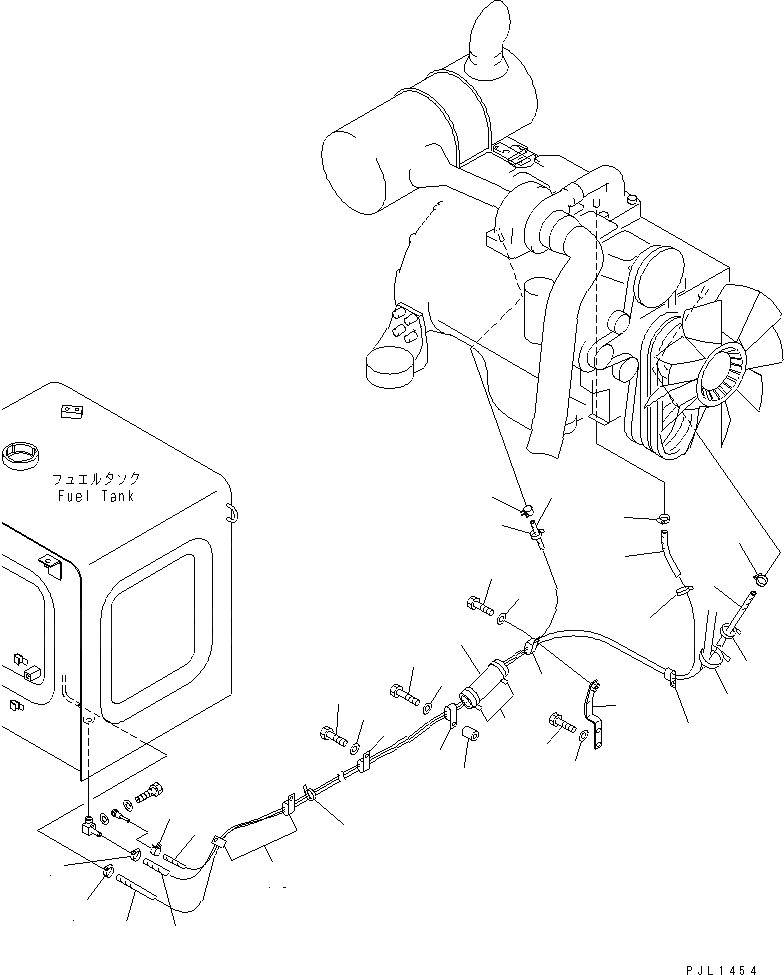 フュエルタンク
Fuel Tank

PJL1454