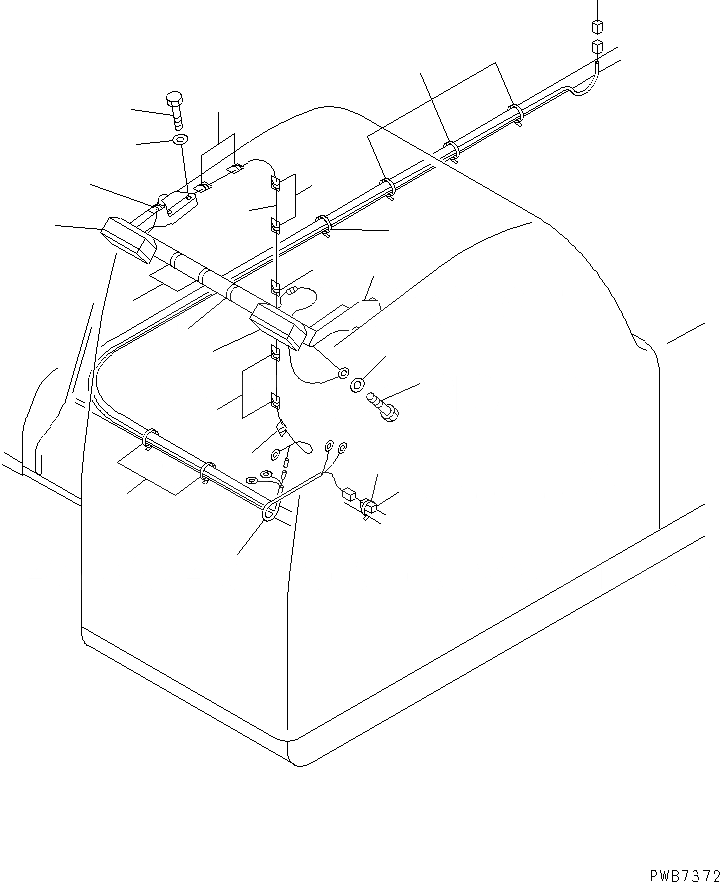 PWB7372