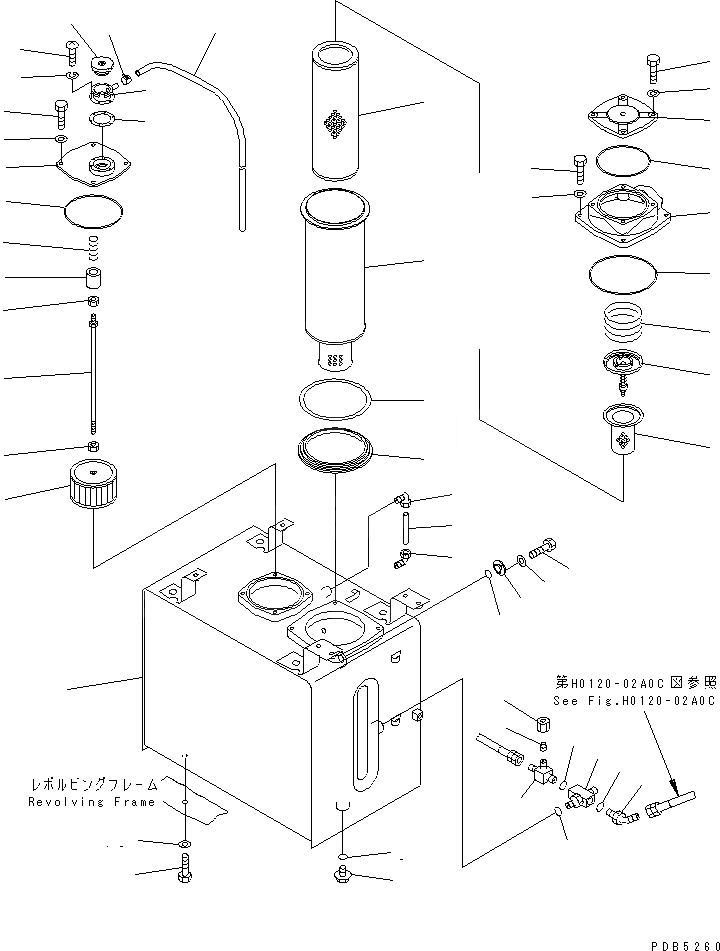 第H0120-02A0C図参照
See Fig.H0120-02A0C

レボルビングフレーム
Revolving Frame

PDB5260