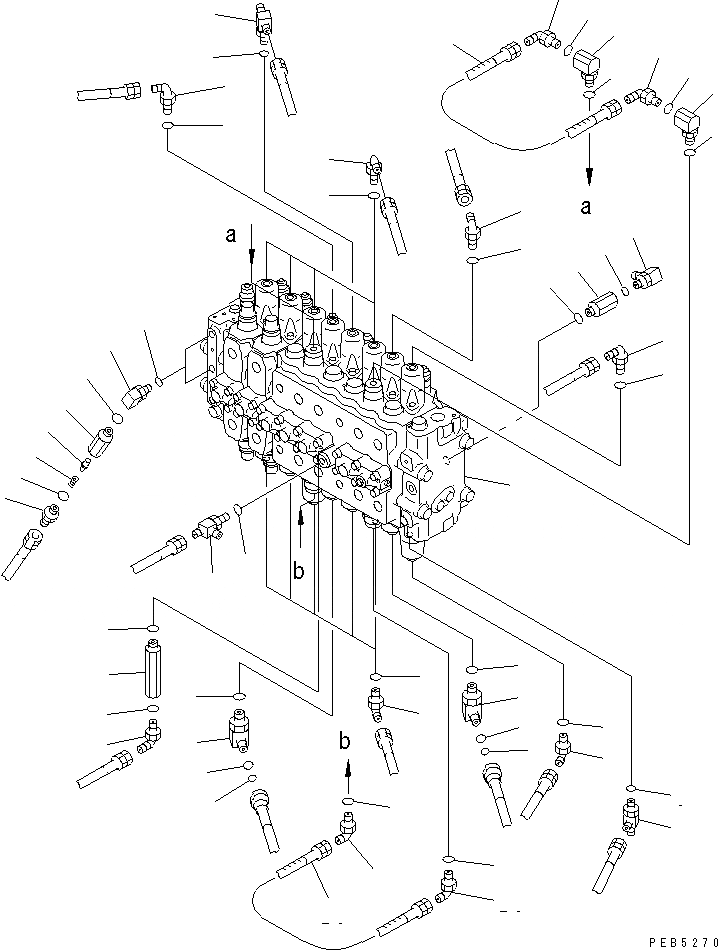 a

a

b

b

PEB5270