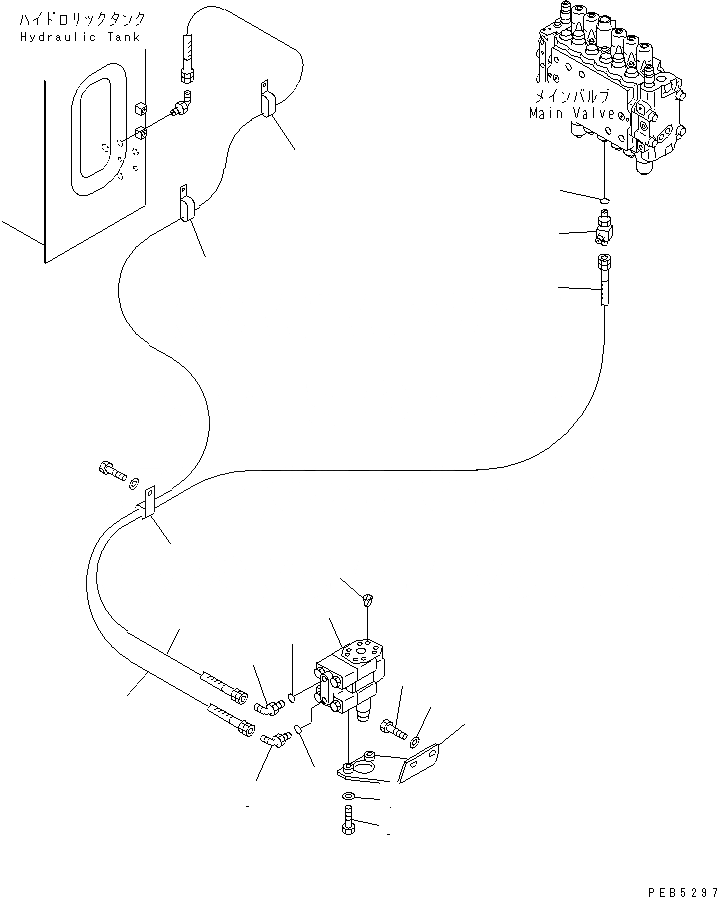 ハイドロリックタンク
Hydraulic Tank

メインバルブ
Main Valve

PEB5297