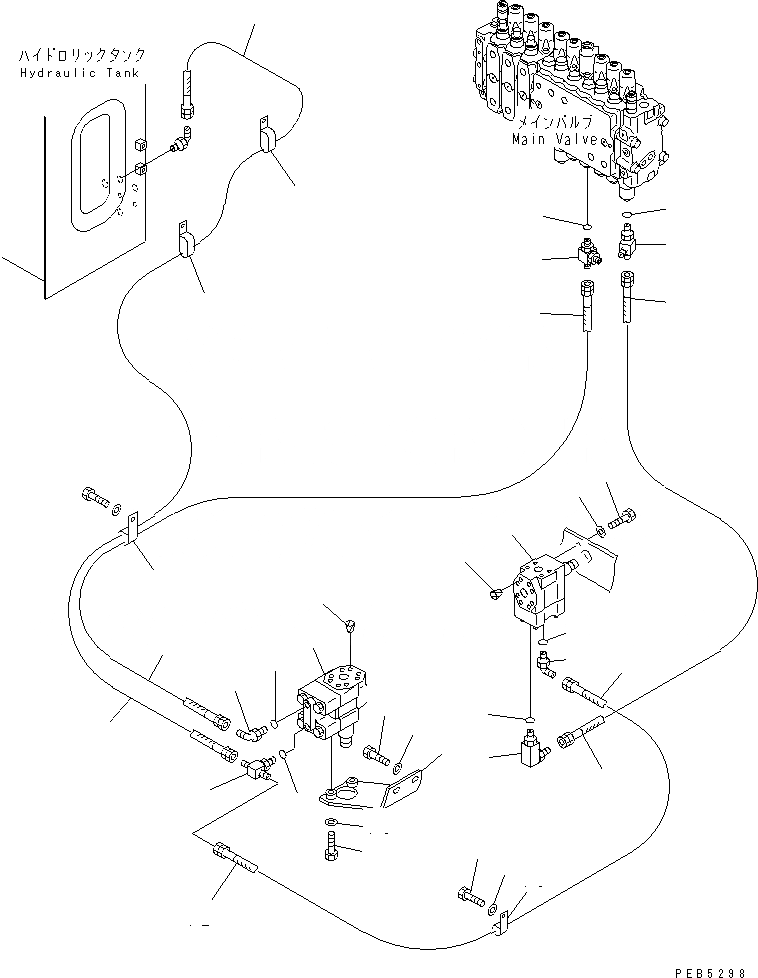 ハイドロリックタンク
Hydraulic Tank

メインバルブ
Main Valve

PEB5298