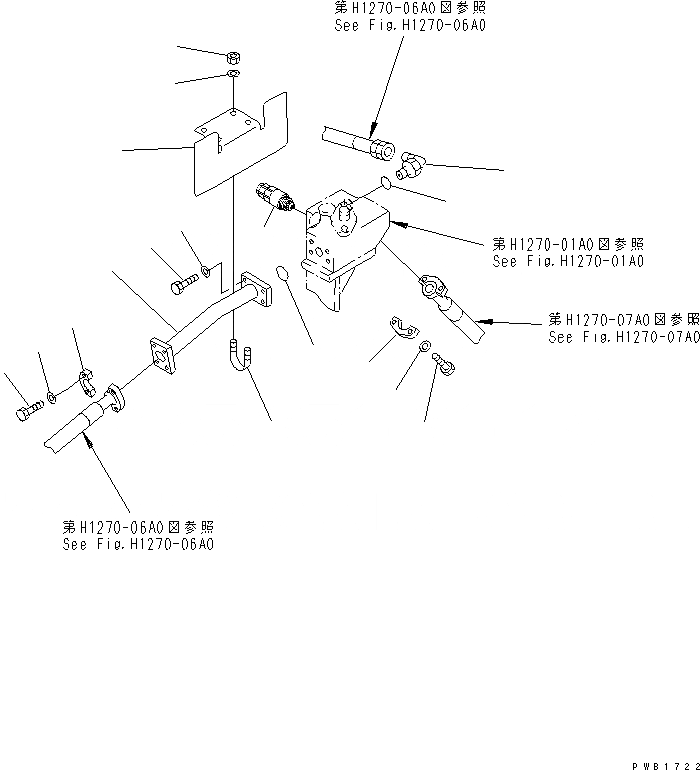 第H1270-06A0図参照
See Fig.H1270-06A0

第H1270-01A0図参照
See Fig.H1270-01A0

第H1270-07A0図参照
See Fig.H1270-07A0

第H1270-06A0図参照
See Fig.H1270-06A0

PWB1722