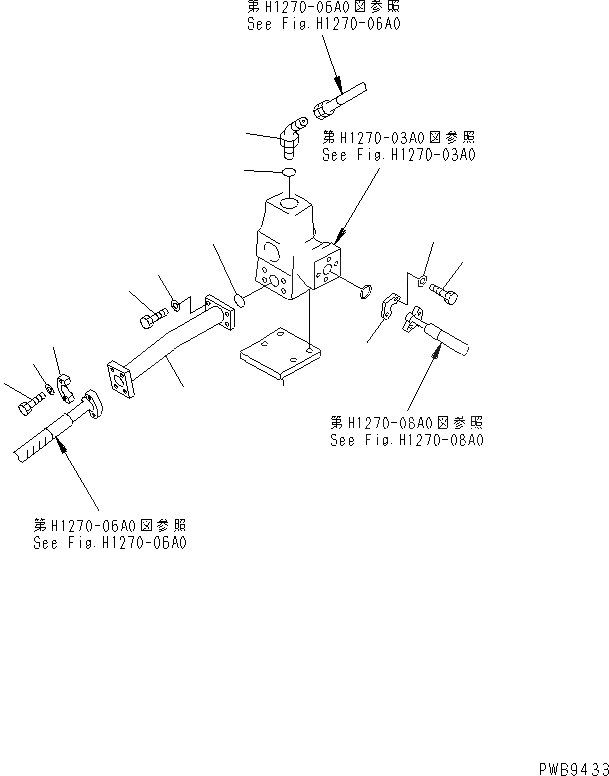 第H1270-06A0図参照
See Fig.H1270-06A0

第H1270-03A0図参照
See Fig.H1270-03A0

第H1270-08A0図参照
See Fig.H1270-08A0

第H1270-06A0図参照
See Fig.H1270-06A0

PWB9433