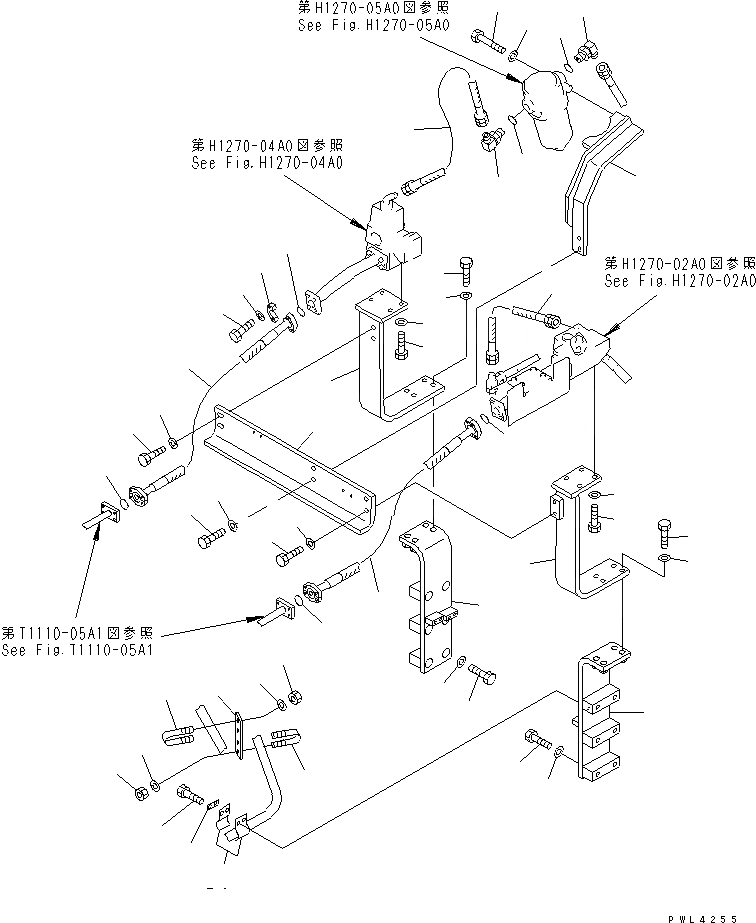 第H1270-05A0図参照
See Fig.H1270-05A0

第H1270-04A0図参照
See Fig.H1270-04A0

第H1270-02A0図参照
See Fig.H1270-02A0

第T1110-05A1図参照
See Fig.T1110-05A1

PWL4255