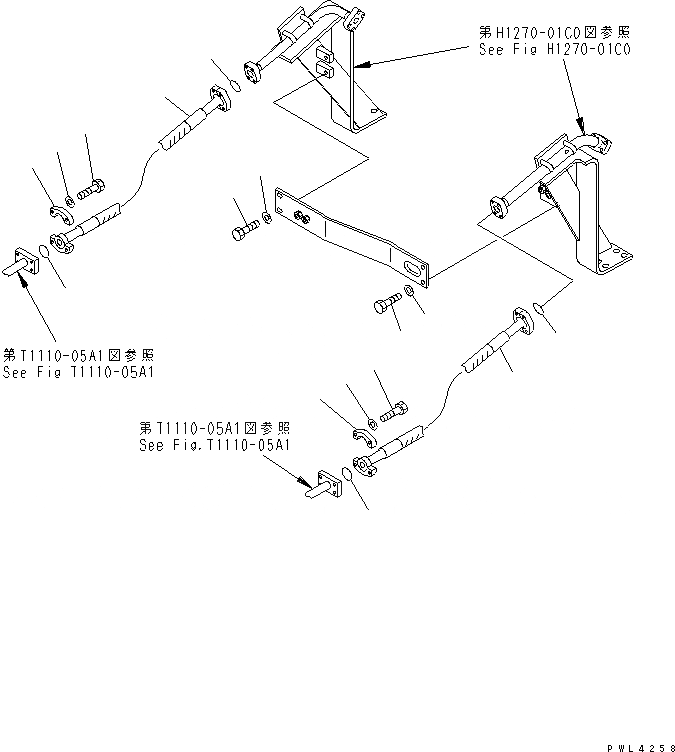 第H1270-01C0図参照
See Fig H1270-01C0

第T1110-05A1図参照
See Fig T1110-05A1

第T1110-05A1図参照
See Fig.T1110-05A1

PWL4258