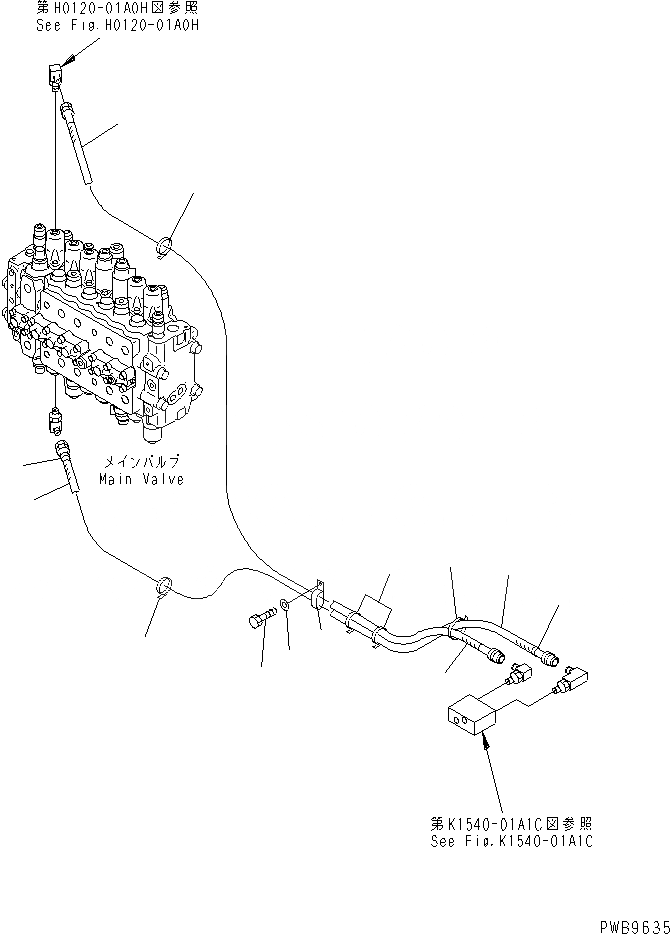 第H0120-01A0H図参照
See Fig.H0120-01A0H

メインバルブ
Main Valve

第K1540-01A1C図参照
See Fig.K1540-01A1C

PWB9635