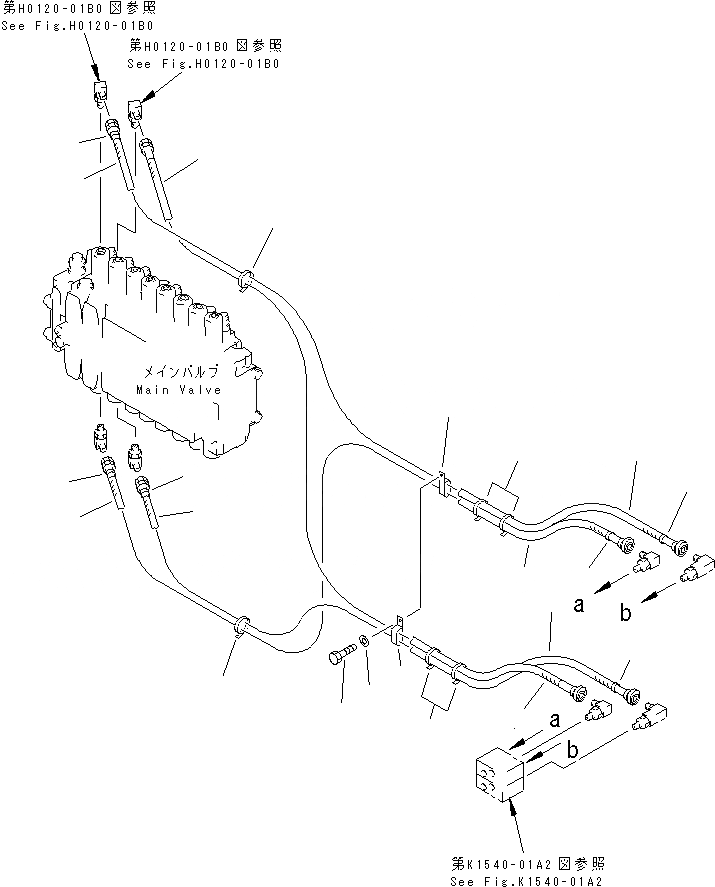 第H0120-01B0 図参照
See Fig.H0120-01B0

第H0120-01B0 図参照
See Fig.H0120-01B0

メインバルブ
Main Valve

a

b

a

b

第K1540-01A2 図参照
See Fig.K1540-01A2