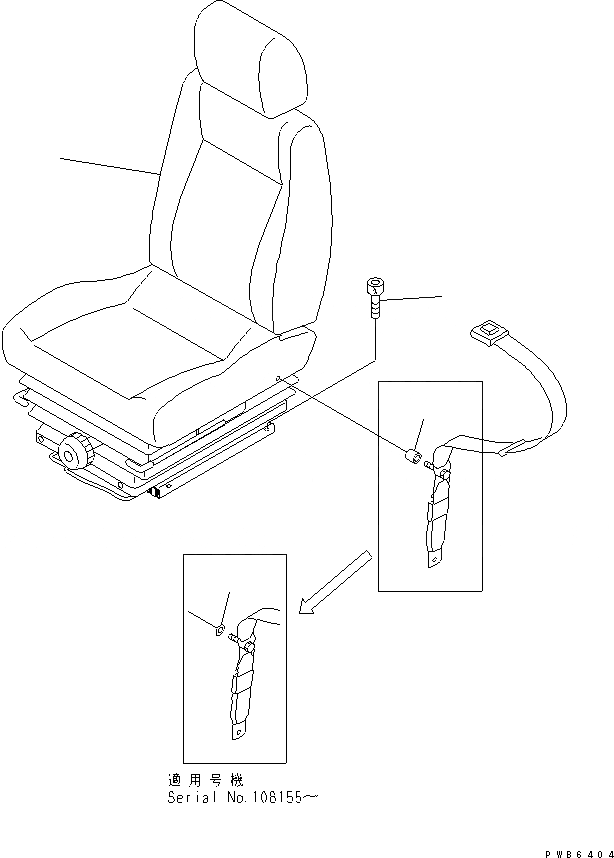 適用号機
Serial No.108155~

PWB6404