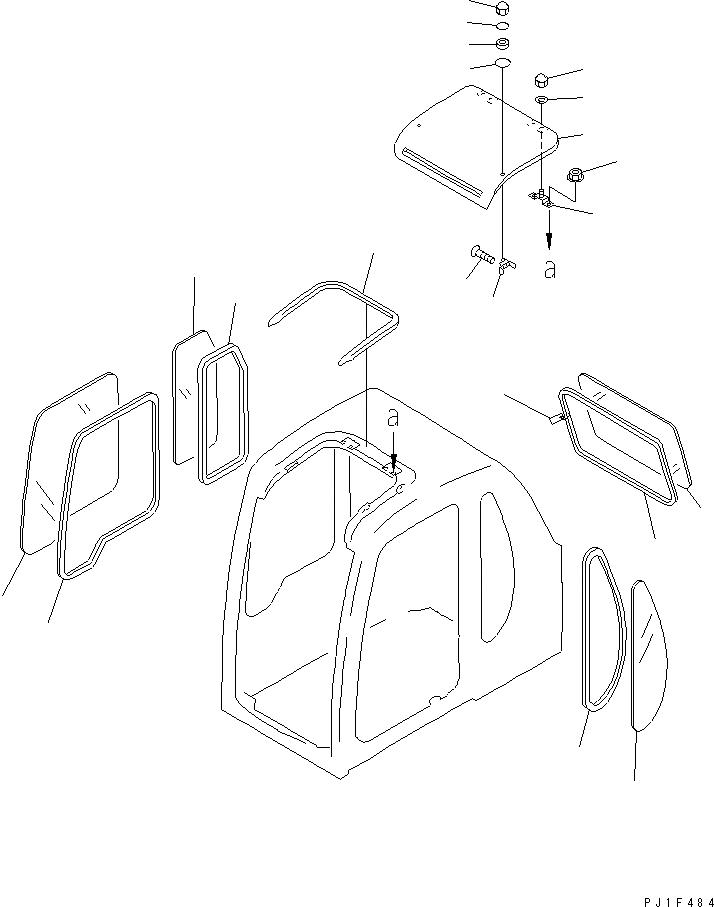 a

a

PJ1F484