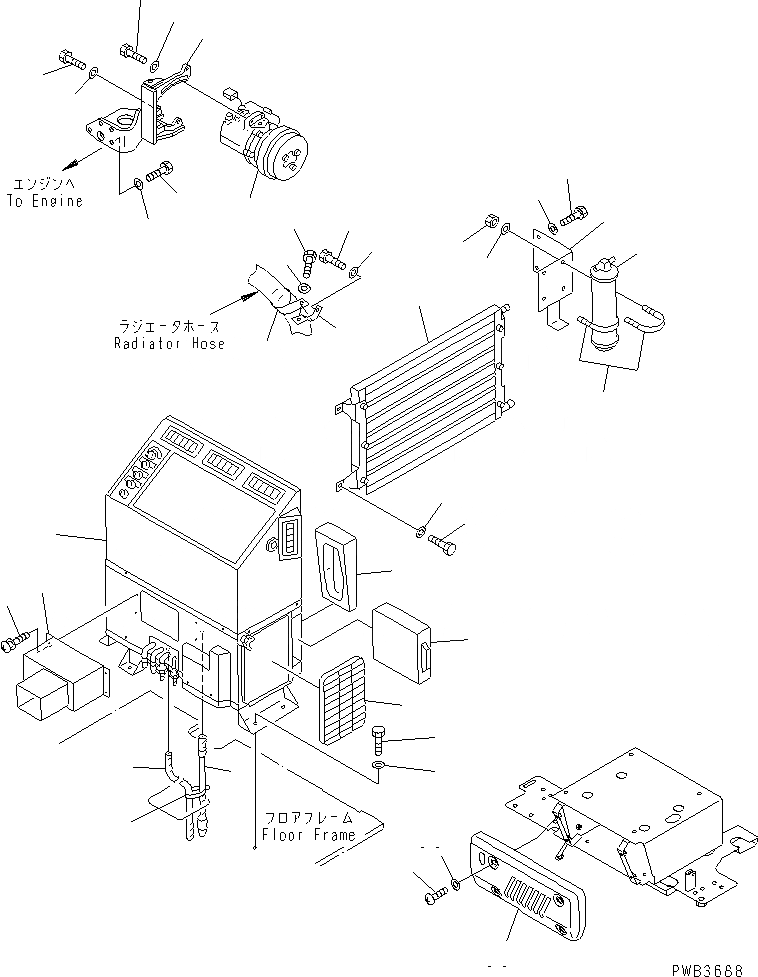 エンジンへ
To Engine

ラジエータホース
Radiator Hose

フロアフレーム
Floor Frame

PWB3688