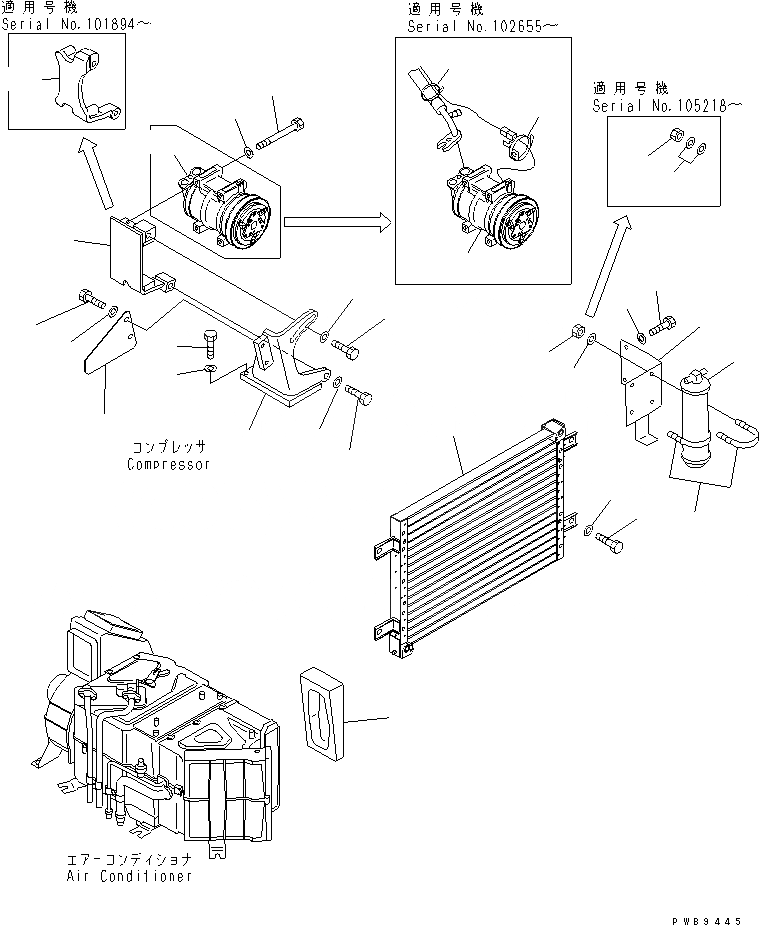 適用号機
Serial No.101894～

適用号機
Serial No.102655～

適用号機
Serial No.105218～

コンプレッサ
Compressor

エアーコンディショナ
Air Conditioner

PWB9445