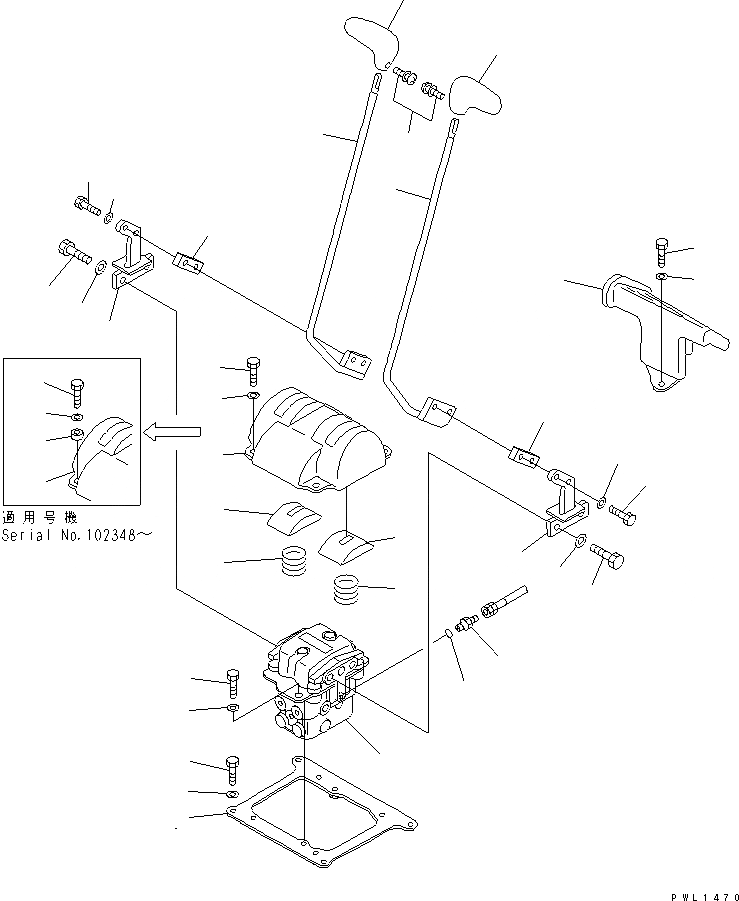 適用号機
Serial No.102348～

PWL1470