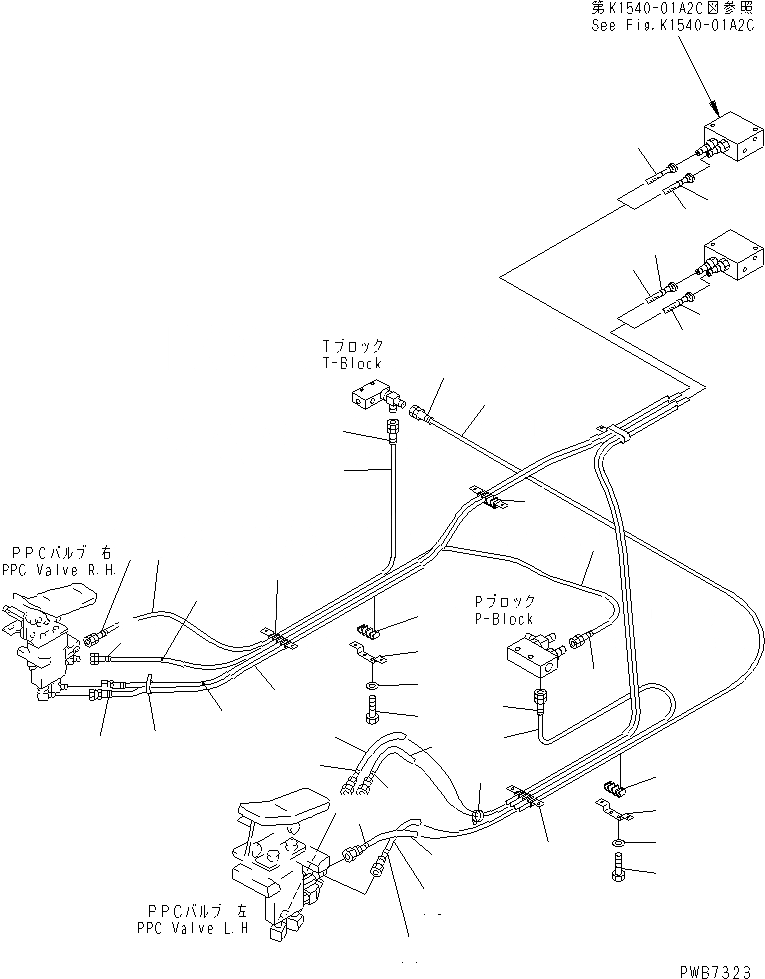 第K1540-01A2C図参照
See Fig.K1540-01A2C

Tブロック
T-Block

PPCバルブ 右
PPC Valve R.H.

Pブロック
P-Block

PPCバルブ 左
PPC Valve L.H

PWB7323