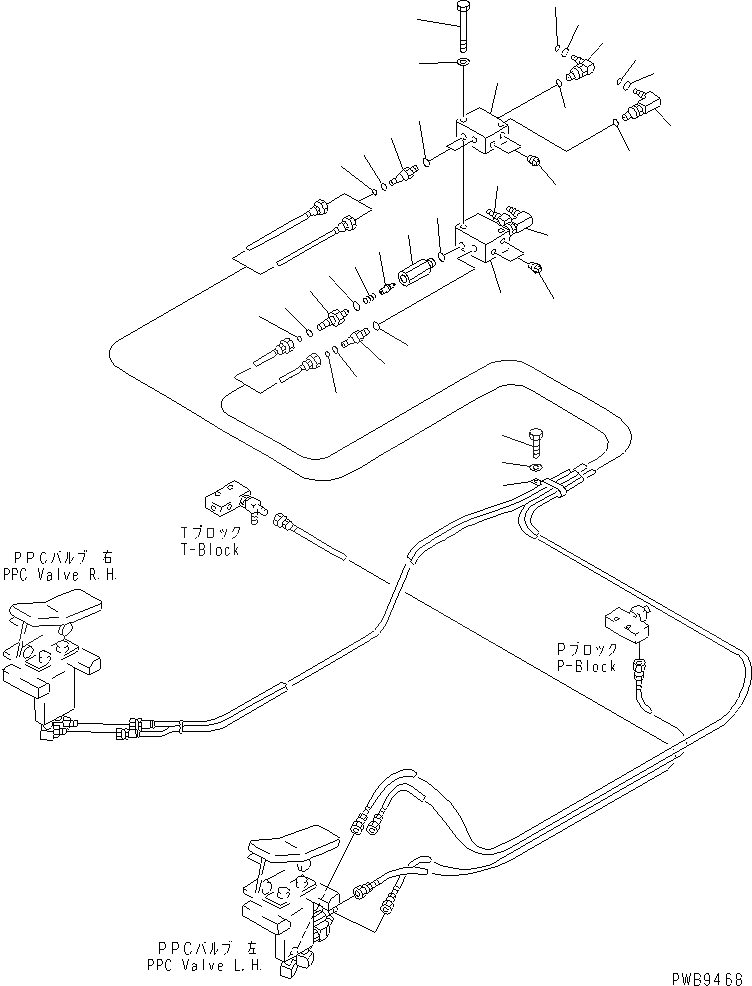 Tブロック
T-Block

PPCバルブ 右
PPC Valve R.H.

Pブロック
P-Block

PPCバルブ 左
PPC Valve L.H.

PWB9468