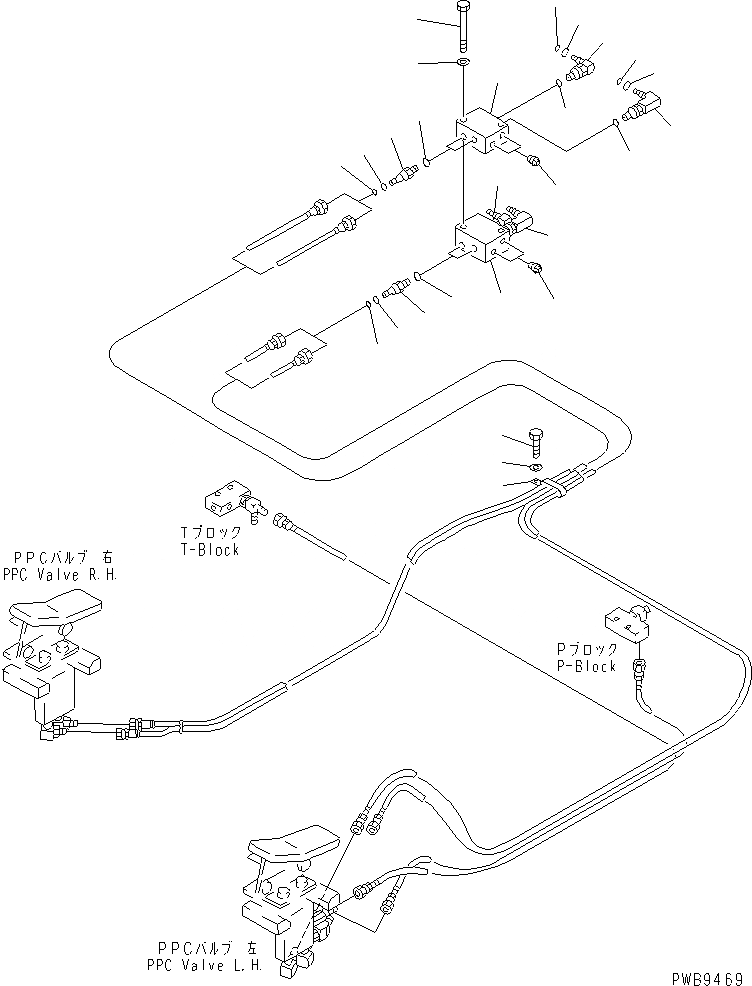 Tブロック
T-Block

PPCバルブ 右
PPC Valve R.H.

Pブロック
P-Block

PPCバルブ 左
PPC Valve L.H.

PWB9469