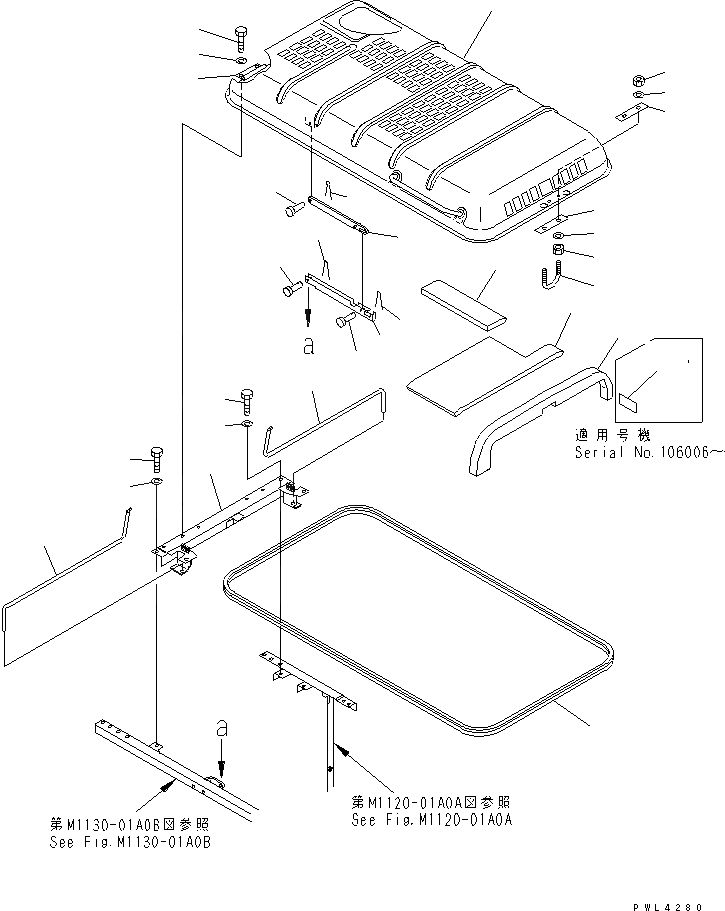 a

適用号機
Serial No.106006~

a

第M1130-01A0B図参照
See Fig.M1130-01A0B

第M1120-01A0A図参照
See Fig.M1120-01A0A

PWL4280