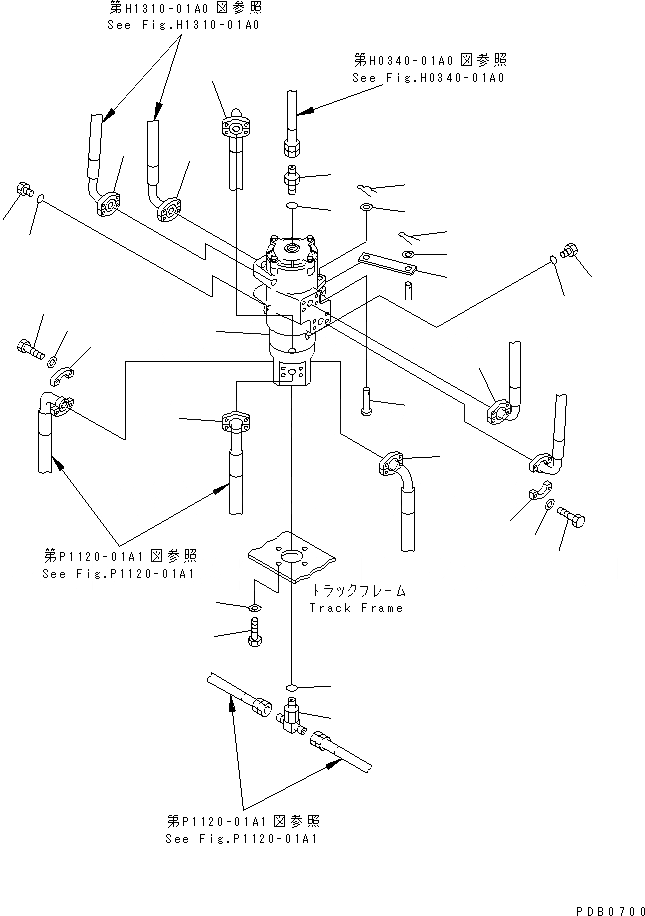 第H1310-01A0 図参照
See Fig.H1310-01A0

第H0340-01A0 図参照
See Fig.H0340-01A0

第P1120-01A1 図参照
See Fig.P1120-01A1

トラックフレーム
Track Frame

第P1120-01A1 図参照
See Fig.P1120-01A1

PDB0700