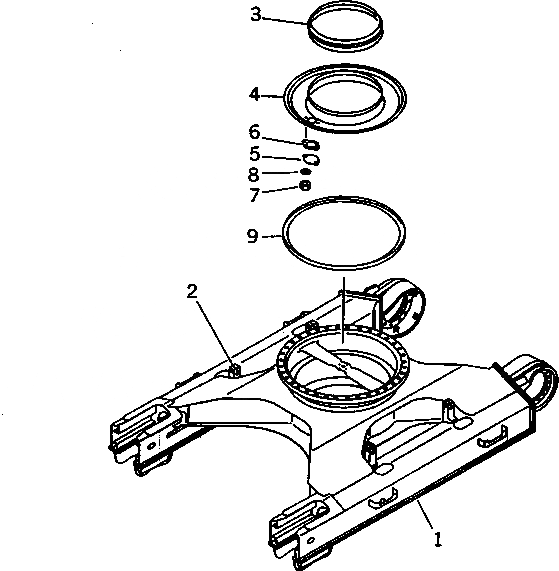 3
4
6
5
8
7
9
2
1