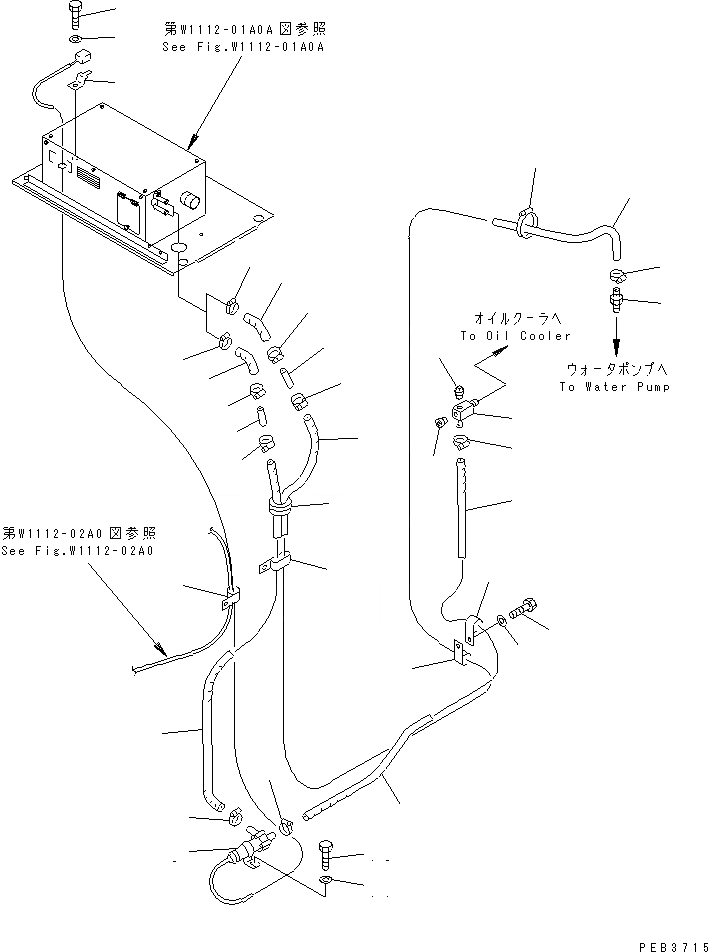 第W1112-01A0A図参照
See Fig.W1112-01A0A

オイルクーラへ
To Oil Cooler

ウォータポンプへ
To Water Pump

第W1112-02A0図参照
See Fig.W1112-02A0

PEB3715