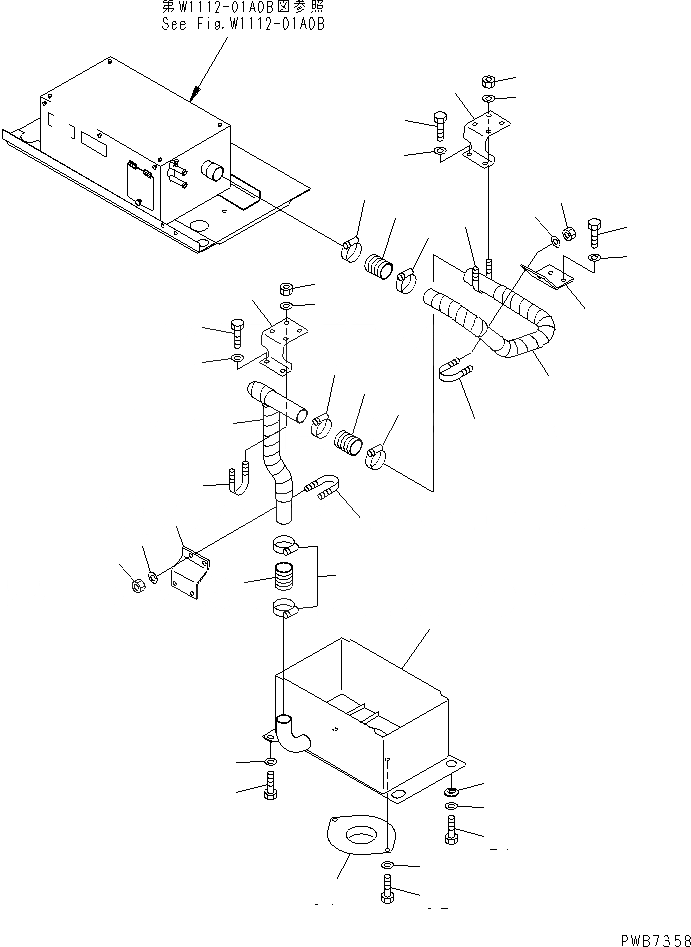 第W1112-01A0B図参照
See Fig.W1112-01A0B

PWB7358