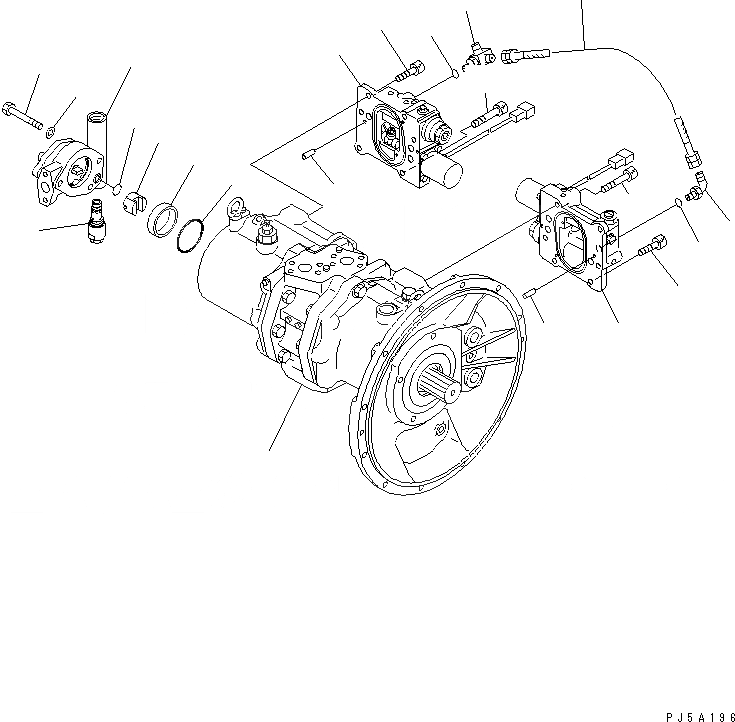 PJ5A196