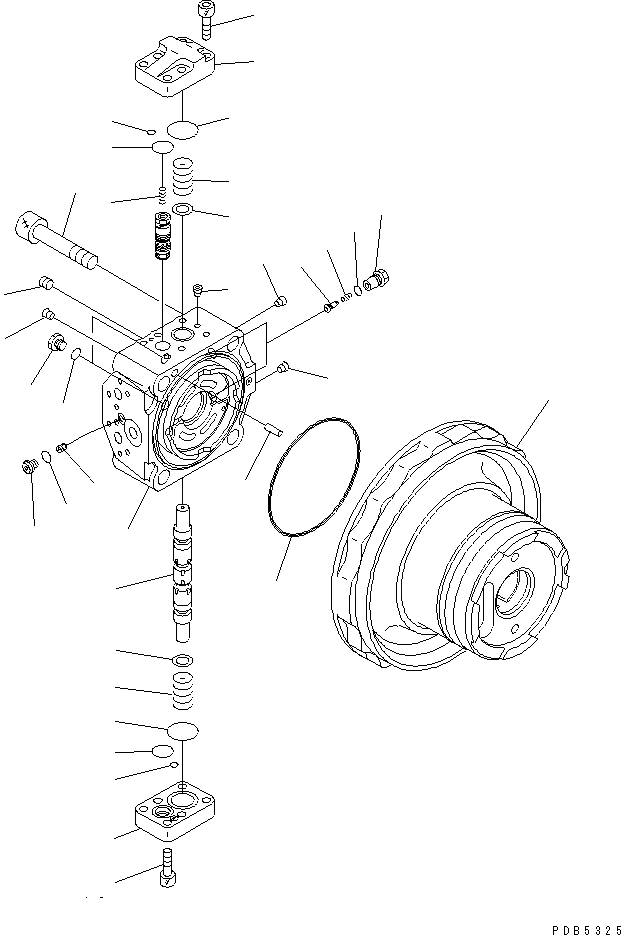 PDB5325