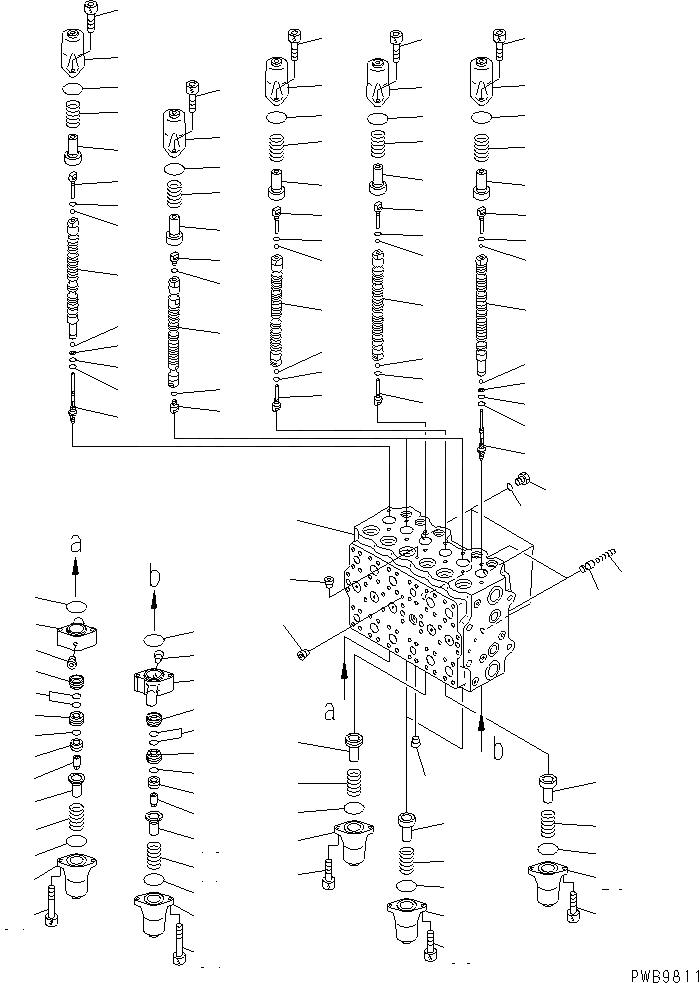 a

b

a

b

PWB9811