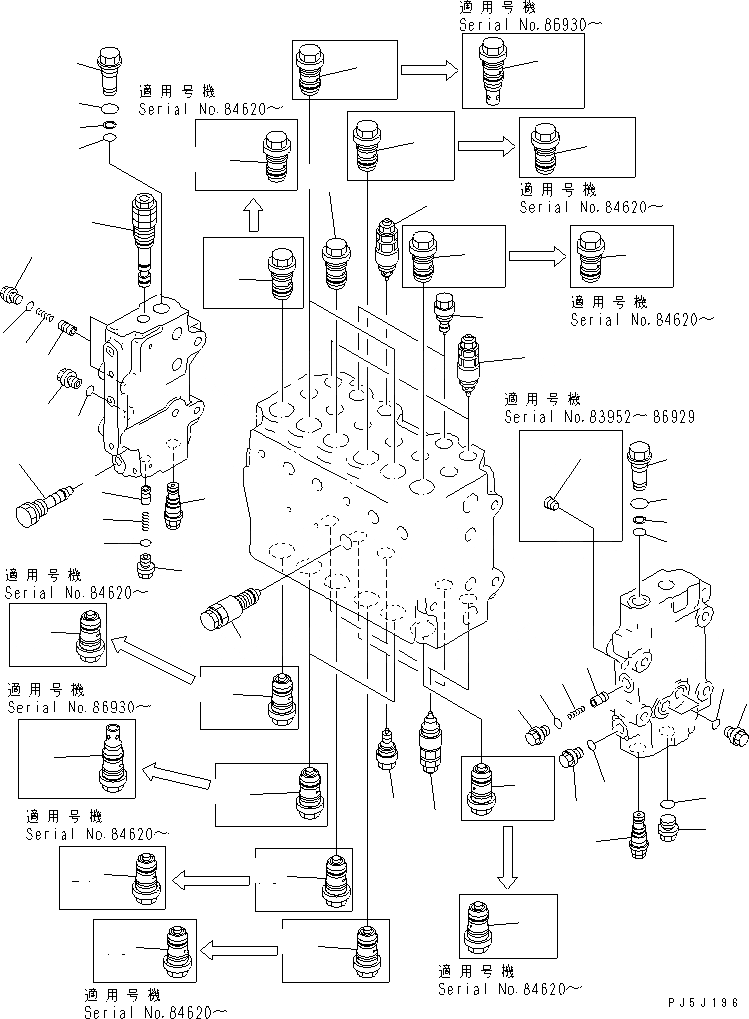 適用号機
Serial No.86930～

適用号機
Serial No.84620～

適用号機
Serial No.84620～

適用号機
Serial No.84620～

適用号機
Serial No.83952～86929

適用号機
Serial No.84620～

適用号機
Serial No.86930～

適用号機
Serial No.84620～

適用号機
Serial No.84620～

適用号機
Serial No.84620～

PJ5J196