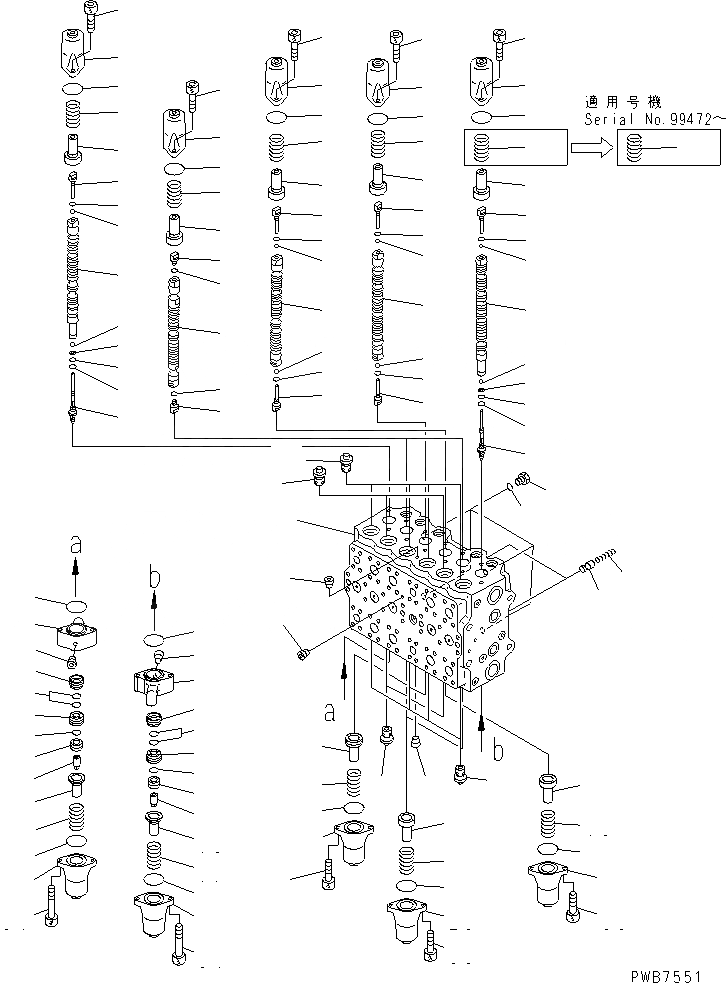 適用号機
Serial No.99472~

a

b

a

b

PWB7551