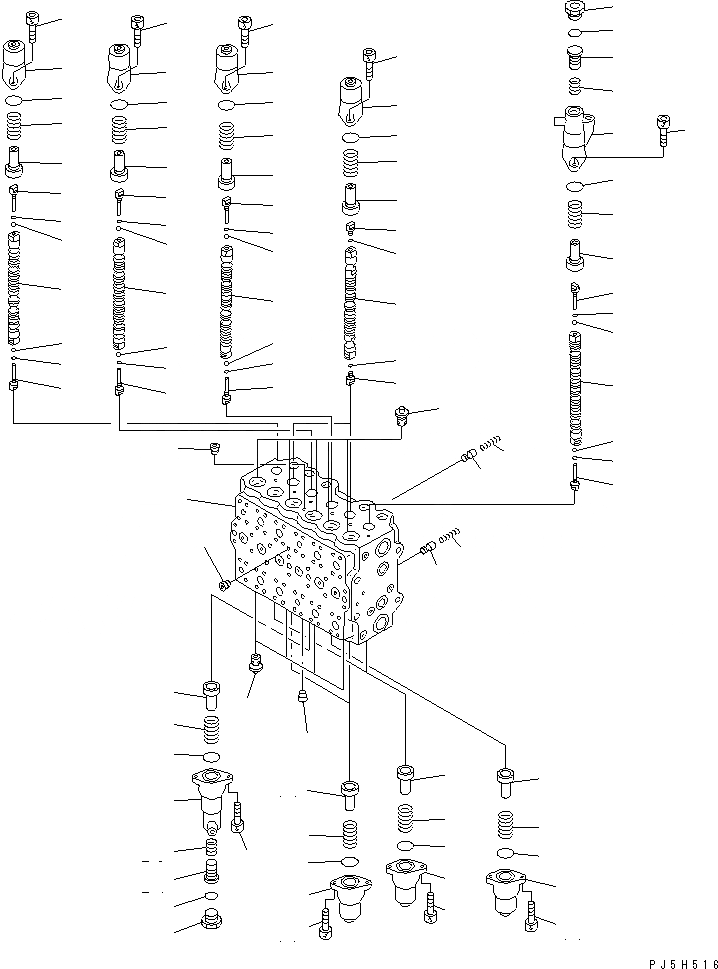 PJ5H516