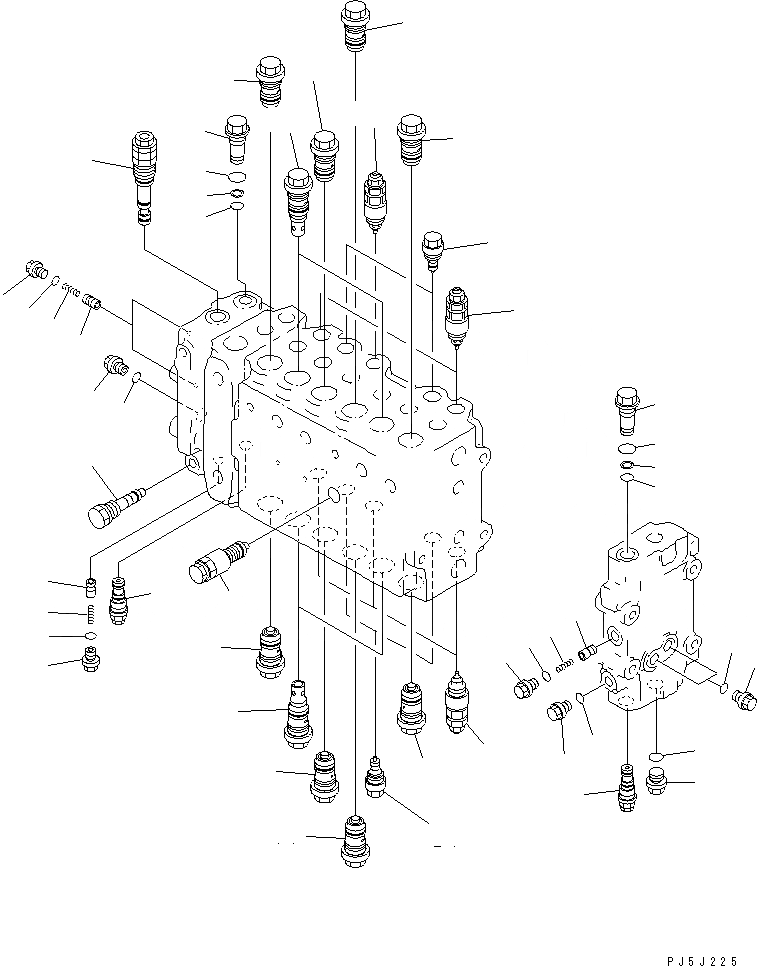 PJ5J225