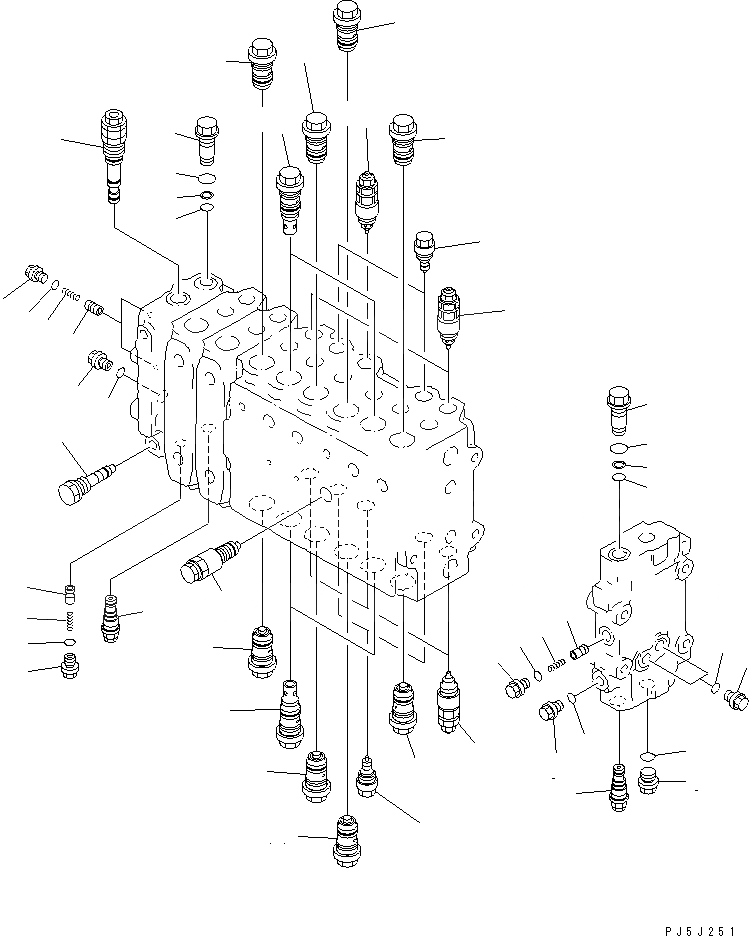 PJ5J251