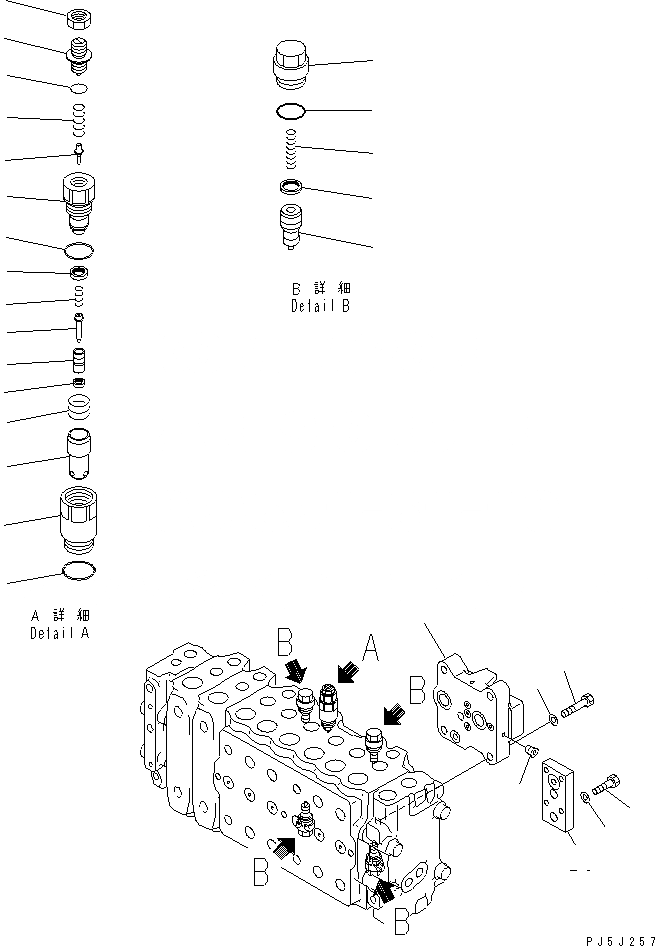 B 詳 細
Detail B

A 詳 細
Detail A

B
A
B
B
B

PJ5J257