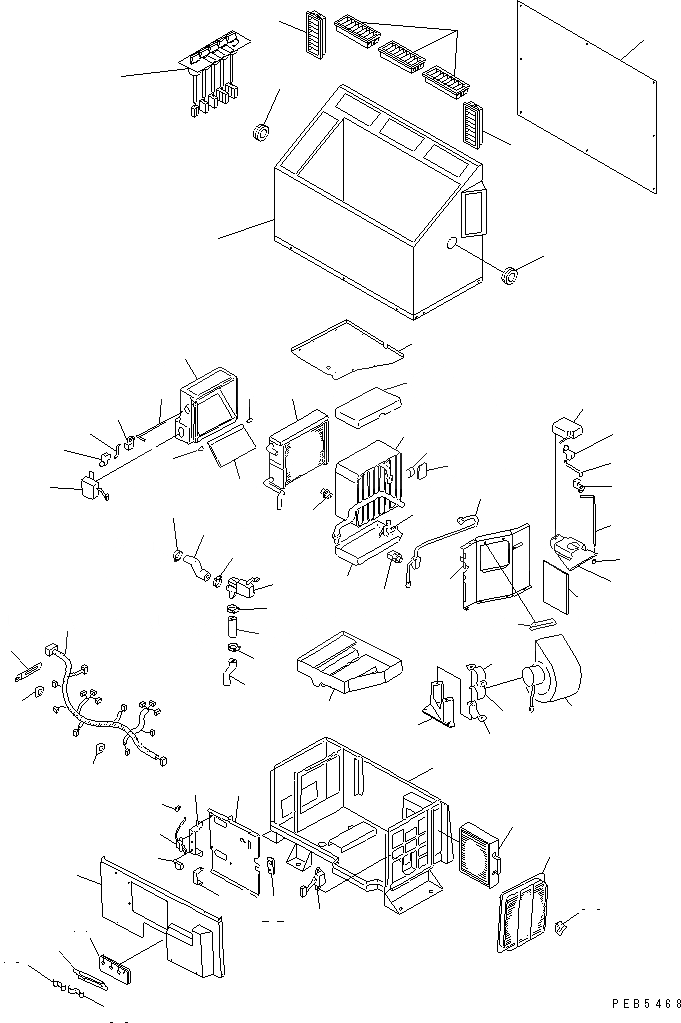 PEB5468